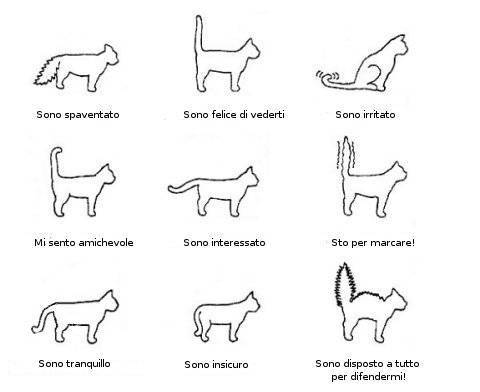 Sono spaventato

Sono felice di vederti

Sono irritato

Mi sento amichevole

Sono interessato

Sto per marcare!

Sono tranquillo

Sono insicuro

Sono disposto a tutto per difendermi!