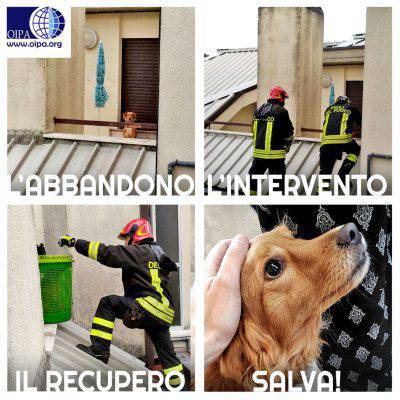 OIPA
www.oipa.org

L'ABBANDONO

L'INTERVENTO

IL RECUPERO

SALVA!