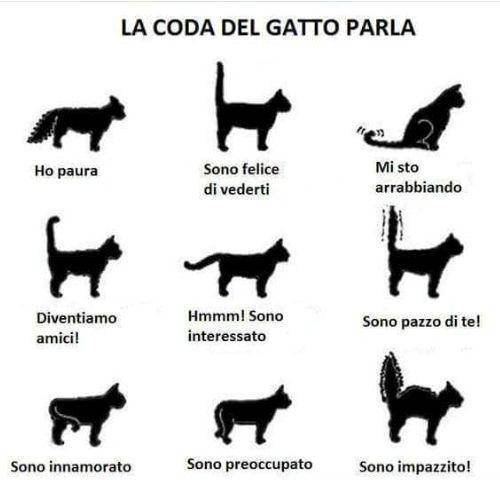 LA CODA DEL GATTO PARLA

Ho paura

Sono felice di vederti

Mi sto arrabbiando

Diventiamo amici!

Hmmm! Sono interessato

Sono pazzo di te!

Sono innamorato

Sono preoccupato

Sono impazzito!